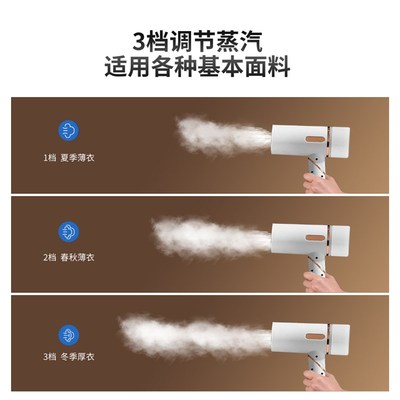 3档调节蒸汽
适用各种基本面料

1档 夏季薄衣

2档 春秋薄衣

3档 冬季厚衣