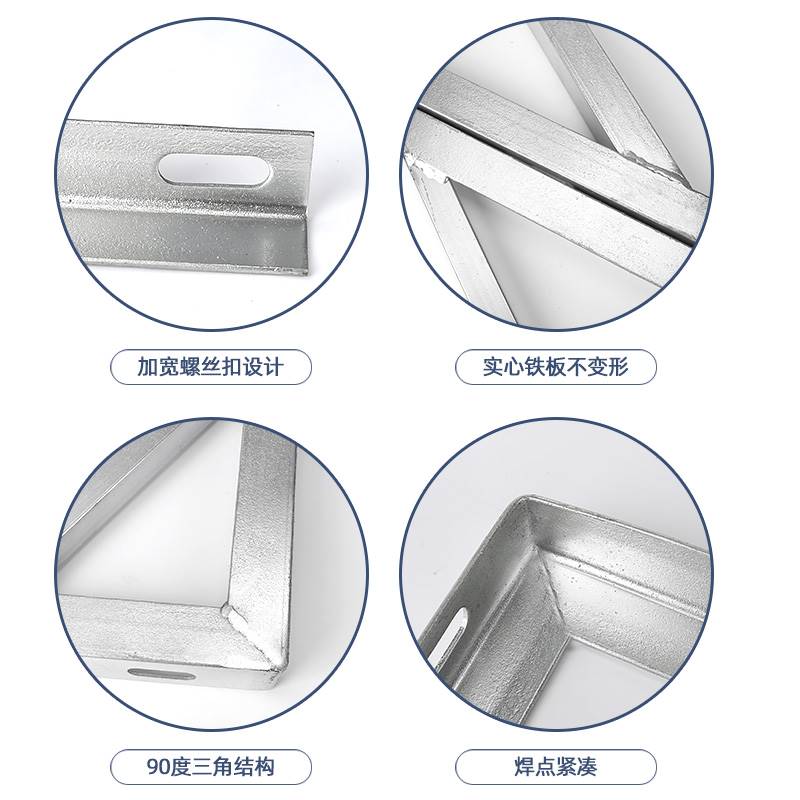 加宽螺丝扣设计

实心铁板不变形

90度三角结构

焊点紧凑