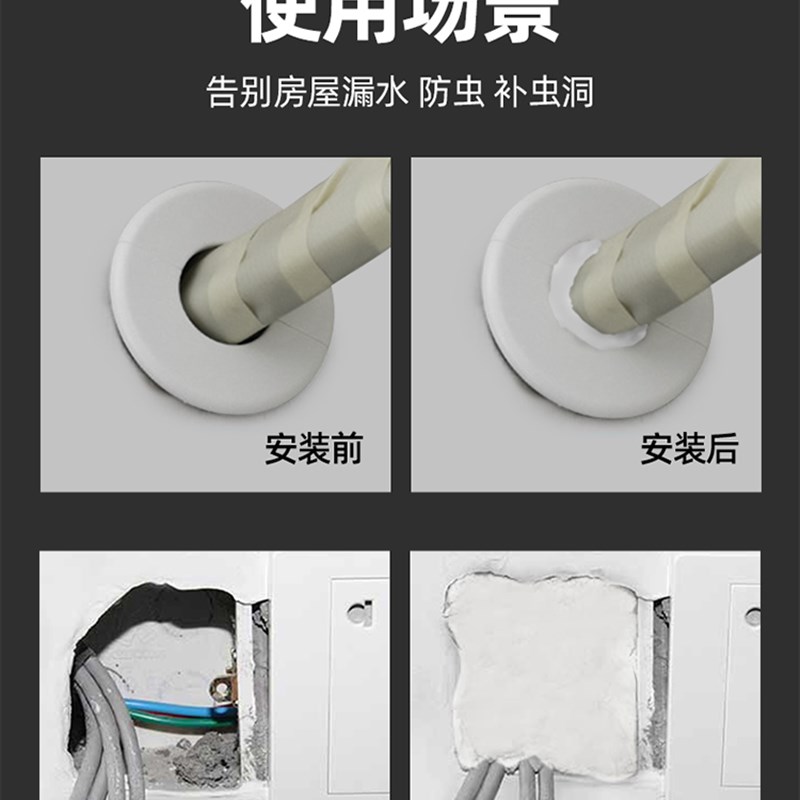 使用场景

告别房屋漏水 防虫 补虫洞

安装前

安装后