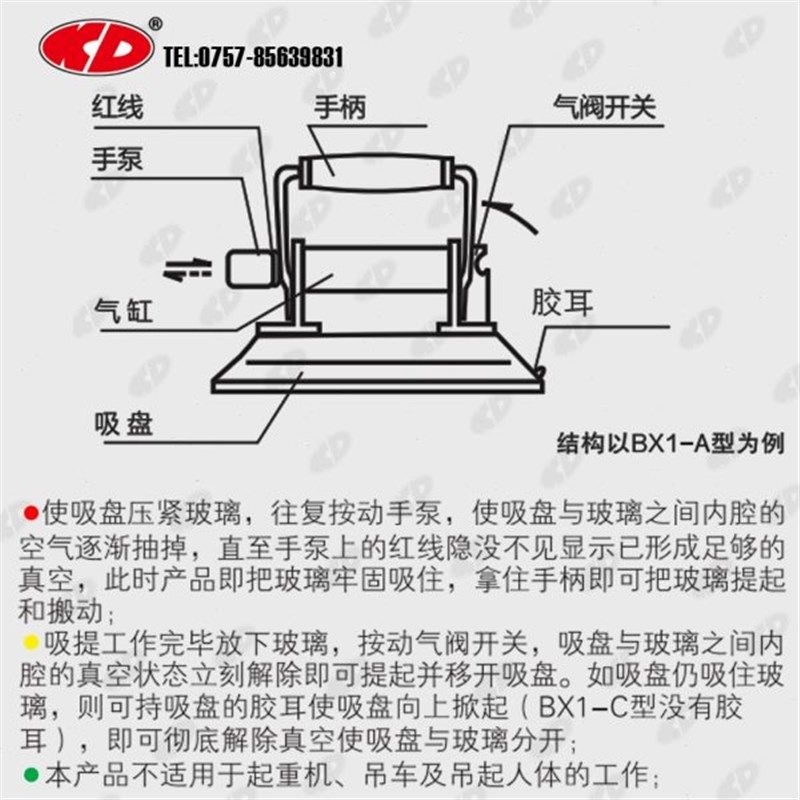 KD®
TEL:0757-85639831

红线
手柄
气阀开关
手泵
气缸
胶耳
吸盘

结构以BX1-A型为例

●使吸盘压紧玻璃，往复按动手泵，使吸盘与玻璃之间内腔的空气逐渐抽掉，直至手泵上的红线隐没不见显示已形成足够的真空，此时产品即把玻璃牢固吸住，拿住手柄即可把玻璃提起和搬动；
●吸提工作完毕放下玻璃，按动气阀开关，吸盘与玻璃之间内腔的真空状态立刻解除即可提起并移开吸盘。如吸盘仍吸住玻璃，则可持吸盘的胶耳使吸盘向上掀起（BX1-C型没有胶耳），即可彻底解除真空使吸盘与玻璃分开；
●本产品不适用于起重机、吊车及吊起人体的工作；