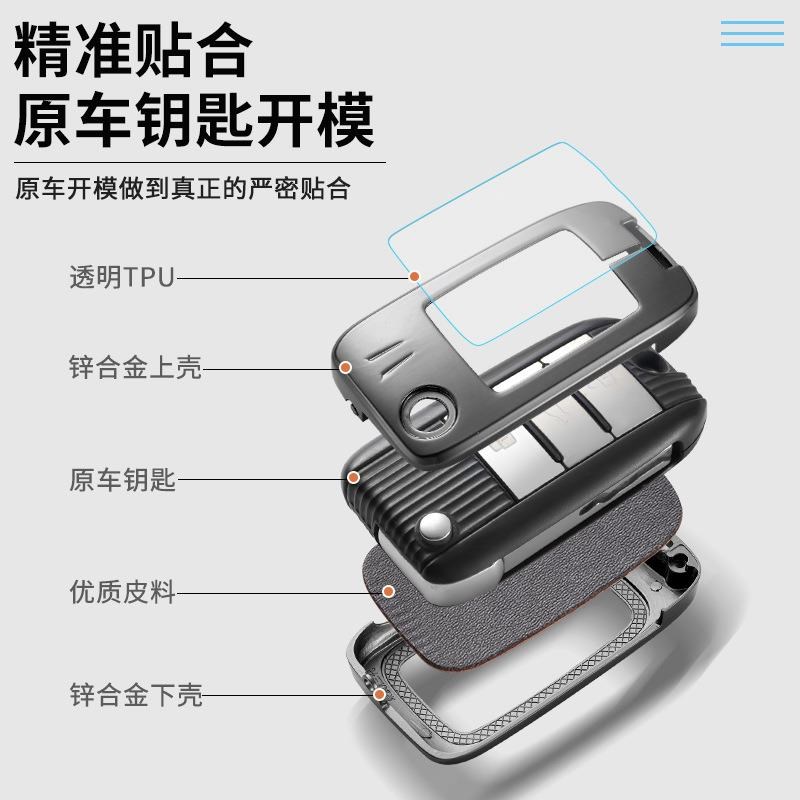 精准贴合
原车钥匙开模

原车开模做到真正的严密贴合

透明TPU

锌合金上壳

原车钥匙

优质皮料

锌合金下壳