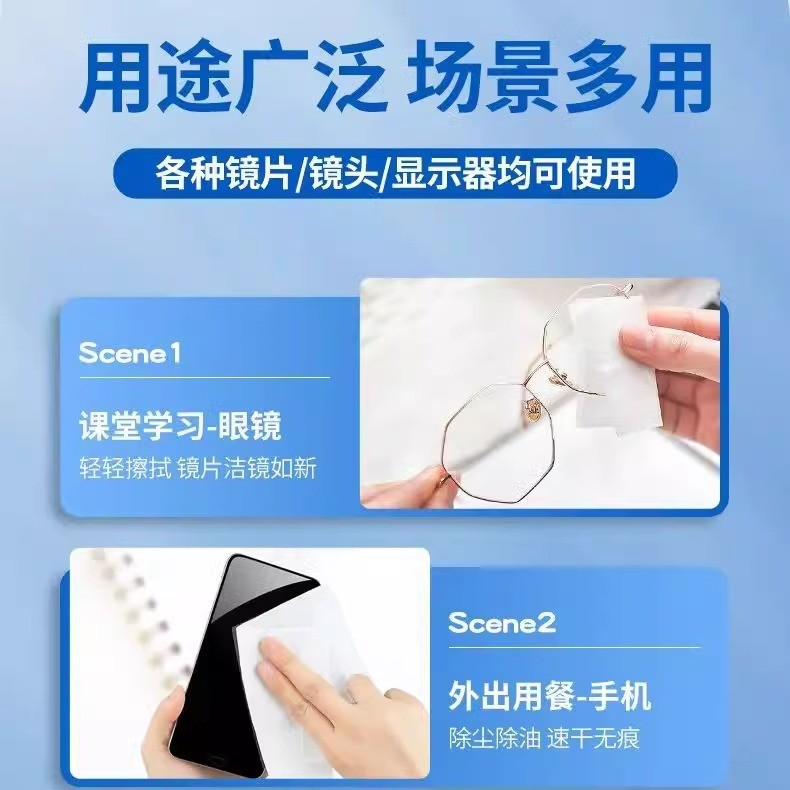 用途广泛 场景多用

各种镜片/镜头/显示器均可使用

Scene1

课堂学习-眼镜

轻轻擦拭 镜片洁镜如新

Scene2

外出用餐-手机

除尘除油 速干无痕