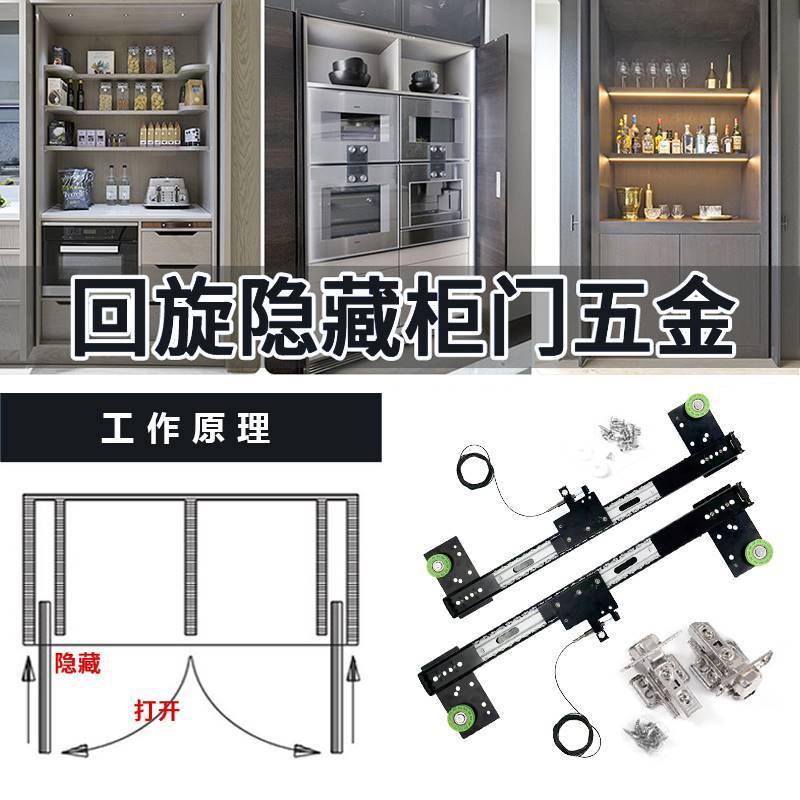 回旋隐藏柜门五金

工作原理

隐藏

打开