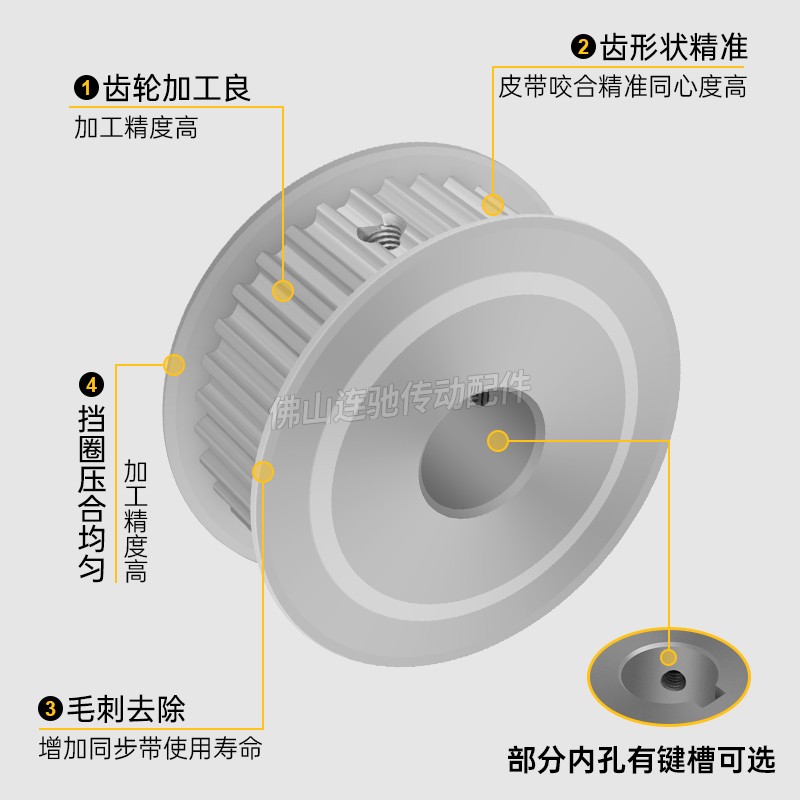 1 齿轮加工良
加工精度高

2 齿形状精准
皮带咬合精准同心度高

4 挡圈压合均匀
加工精度高

佛山连驰传动配件

3 毛刺去除
增加同步带使用寿命

部分内孔有键槽可选