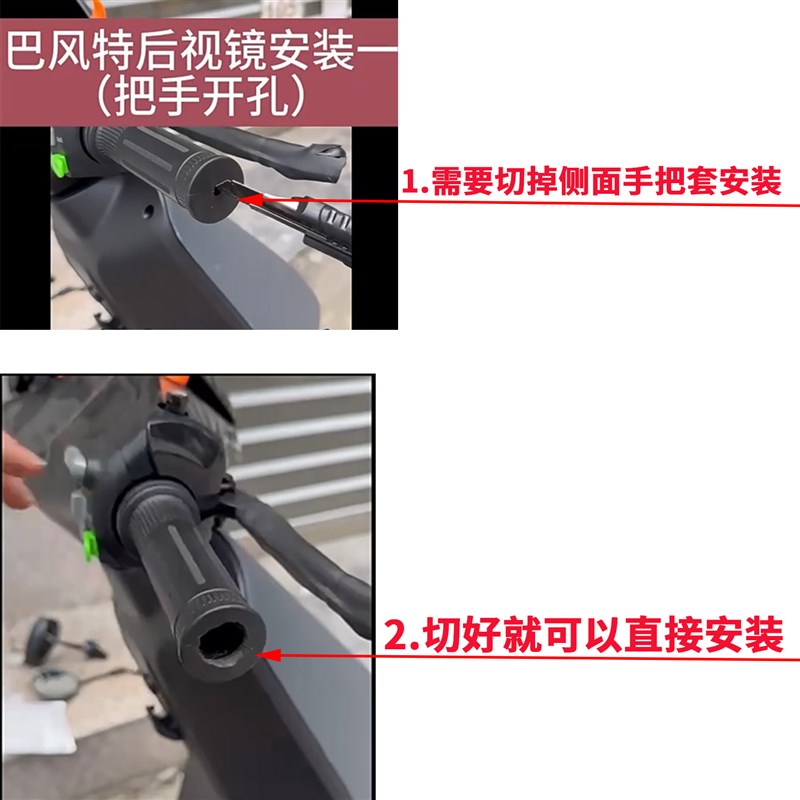 巴风特后视镜安装一
（把手开孔）

1.需要切掉侧面手把套安装

2.切好就可以直接安装