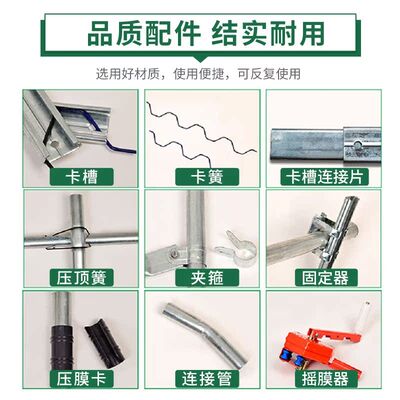 品质配件 结实耐用

选用好材质，使用便捷，可反复使用

卡槽

卡簧

卡槽连接片

压顶簧

夹箍

固定器

压膜卡

连接管

摇膜器