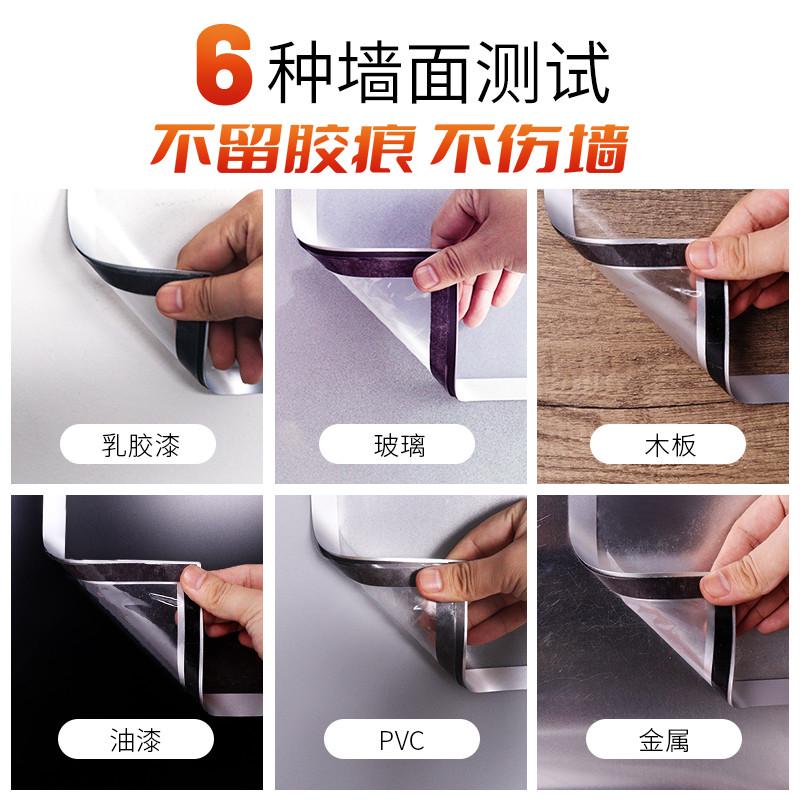 6 种墙面测试
不留胶痕 不伤墙

乳胶漆

玻璃

木板

油漆

PVC

金属