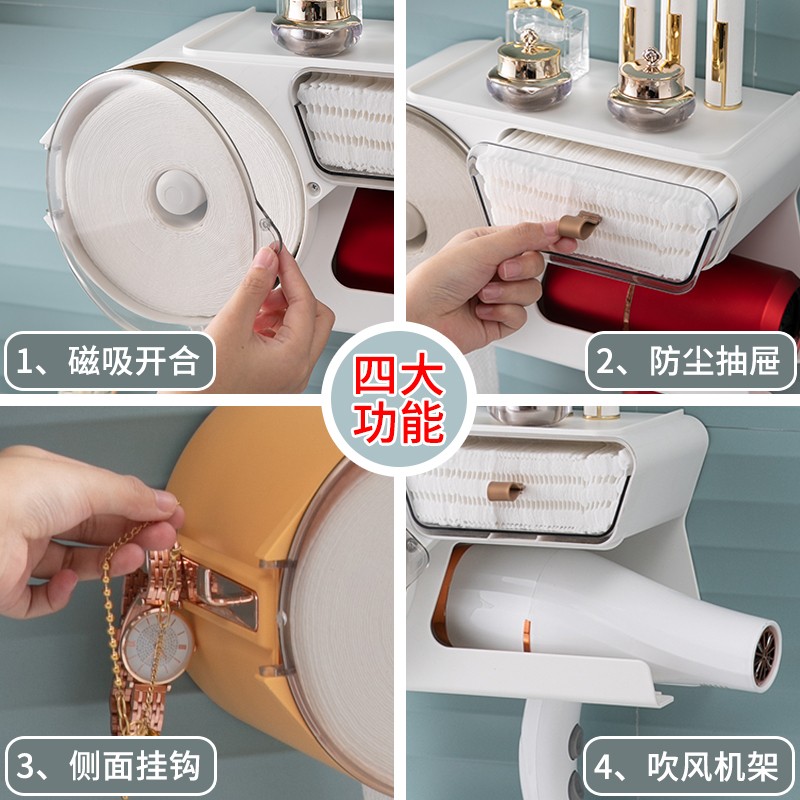 1、磁吸开合

2、防尘抽屉

四大功能

3、侧面挂钩

4、吹风机架