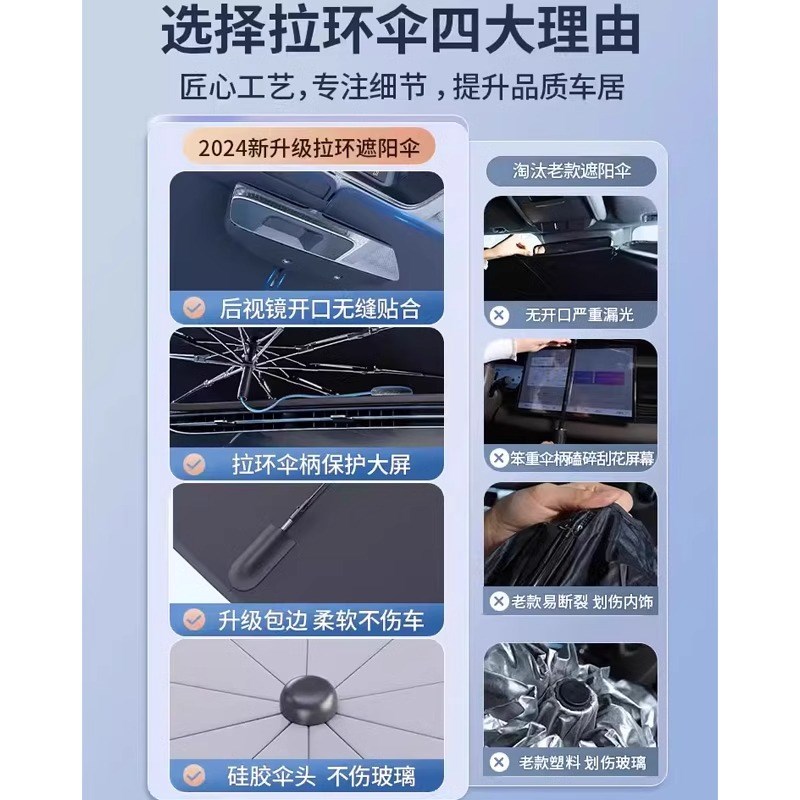 选择拉环伞四大理由

匠心工艺，专注细节，提升品质车居

2024新升级拉环遮阳伞

后视镜开口无缝贴合

拉环伞柄保护大屏

升级包边 柔软不伤车

硅胶伞头 不伤玻璃

淘汰老款遮阳伞

无开口严重漏光

笨重伞柄磕碎刮花屏幕

老款易断裂 划伤内饰

老款塑料 划伤玻璃