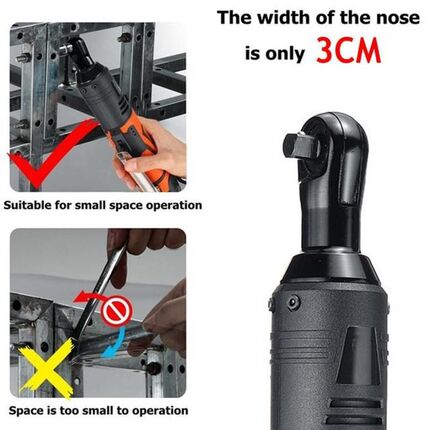 The width of the nose is only 3CM

Suitable for small space operation

Space is too small to operation