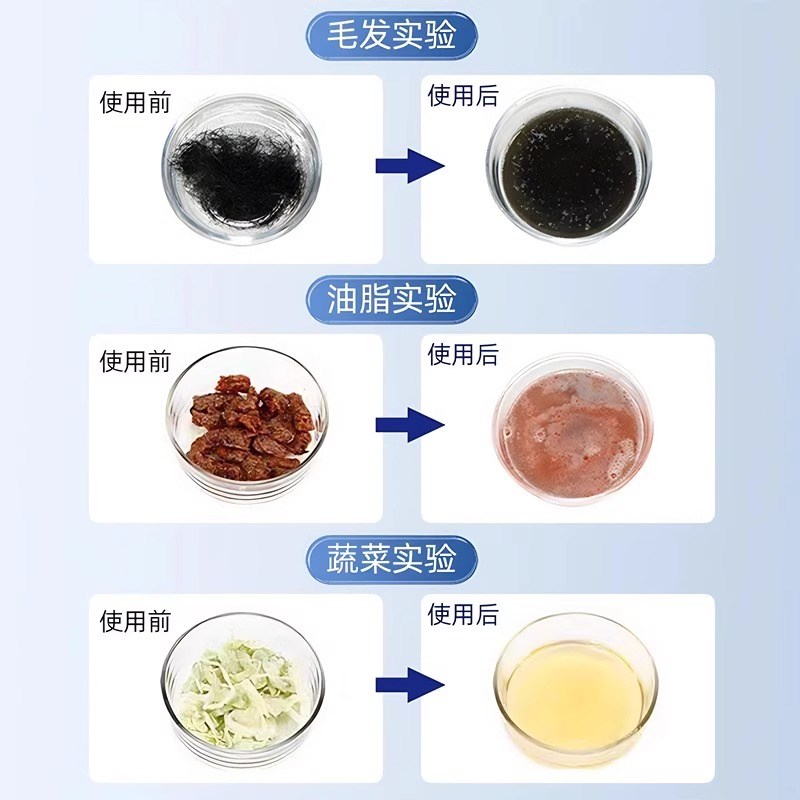 毛发实验

使用前

使用后

油脂实验

使用前

使用后

蔬菜实验

使用前

使用后