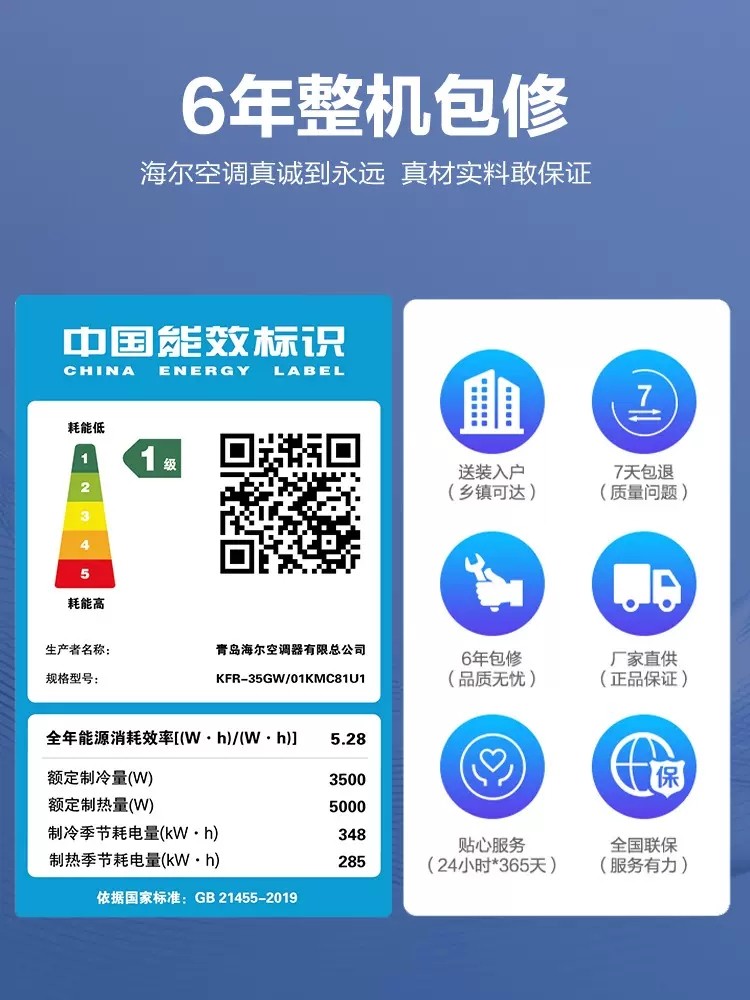 6年整机包修

海尔空调真诚到永远 真材实料敢保证

中国能效标识
CHINA ENERGY LABEL

耗能低
1
2
3
4
5
耗能高
1级

生产者名称: 青岛海尔空调器有限总公司
规格型号: KFR-35GW/01KMC81U1

全年能源消耗效率[(W·h)/(W·h)] 5.28
额定制冷量(W) 3500
额定制热量(W) 5000
制冷季节耗电量(kW·h) 348
制热季节耗电量(kW·h) 285

依据国家标准: GB 21455-2019

送装入户
(乡镇可达)

7
7天包退
(质量问题)

6年包修
(品质无忧)

厂家直供
(正品保证)

贴心服务
(24小时*365天)

保
全国联保
(服务有力)