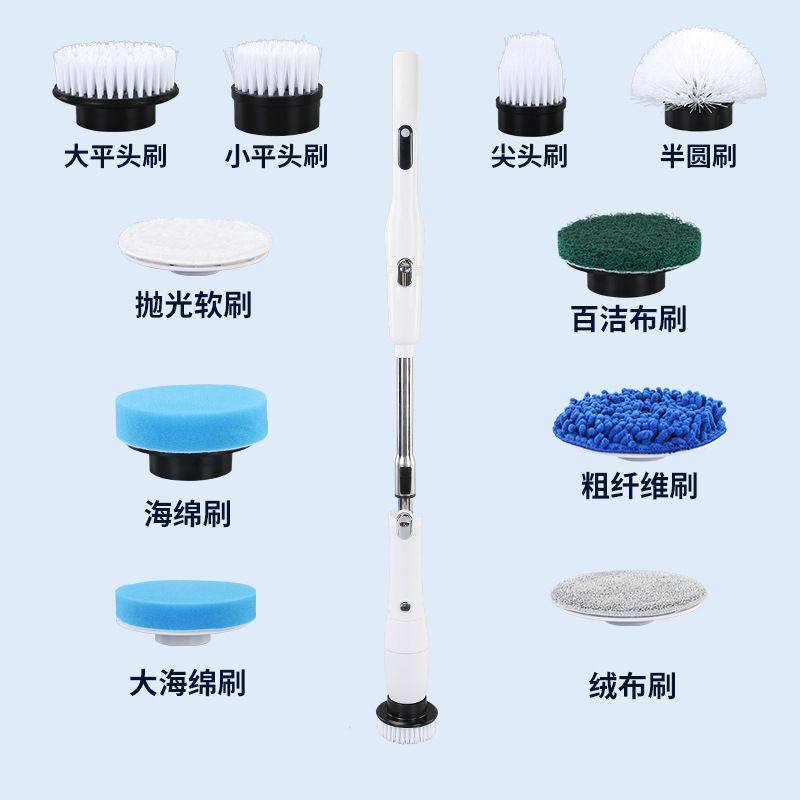 大平头刷 小平头刷 尖头刷 半圆刷

抛光软刷

百洁布刷

海绵刷

粗纤维刷

大海绵刷

绒布刷