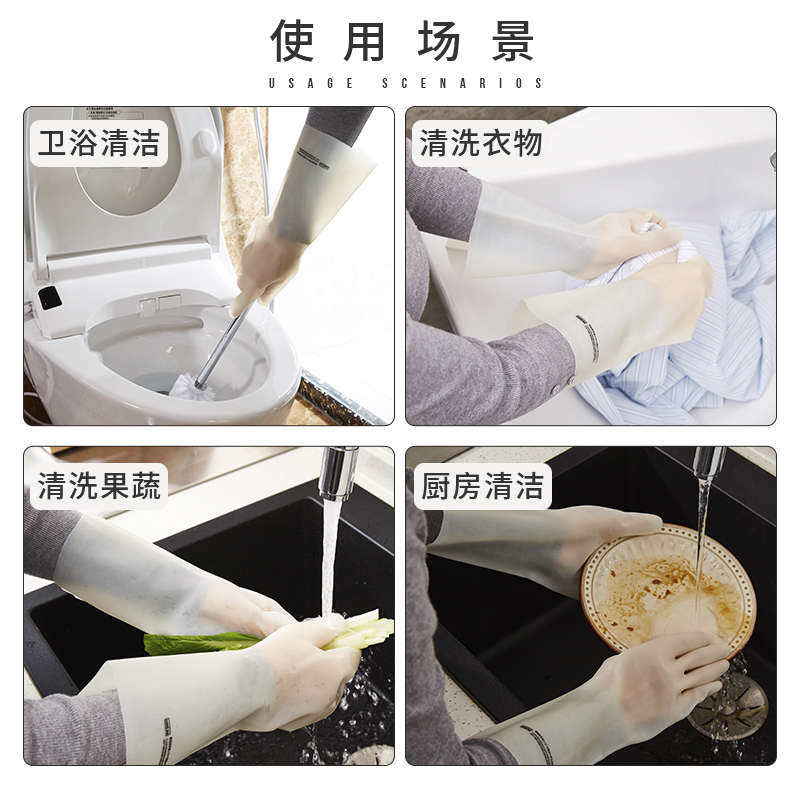 使用场景
USAGE SCENARIOS

卫浴清洁

清洗衣物

清洗果蔬

厨房清洁