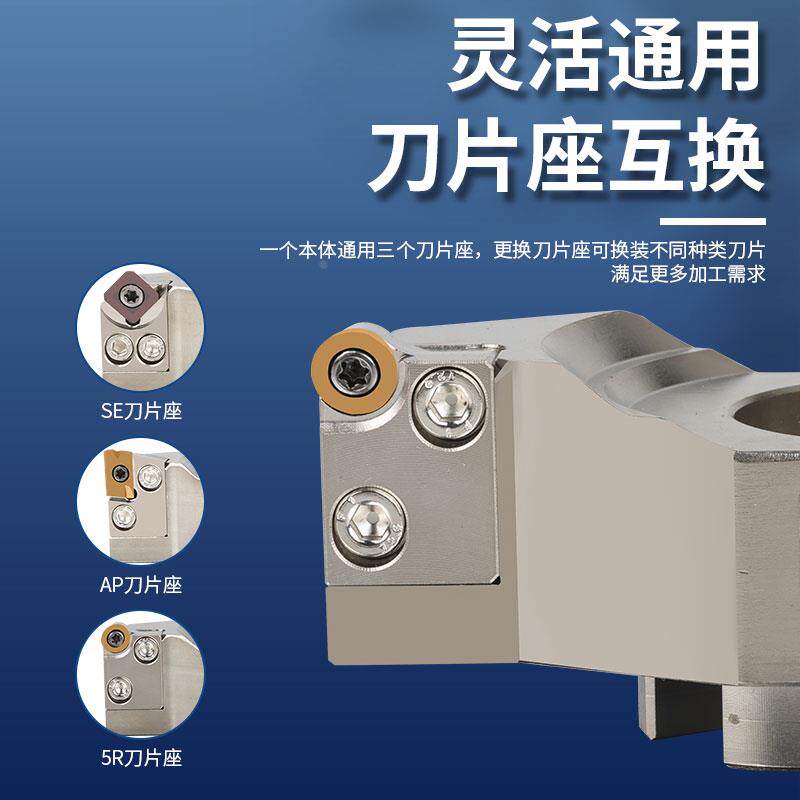 灵活通用
刀片座互换

一个本体通用三个刀片座，更换刀片座可换装不同种类刀片
满足更多加工需求

SE刀片座

AP刀片座

5R刀片座