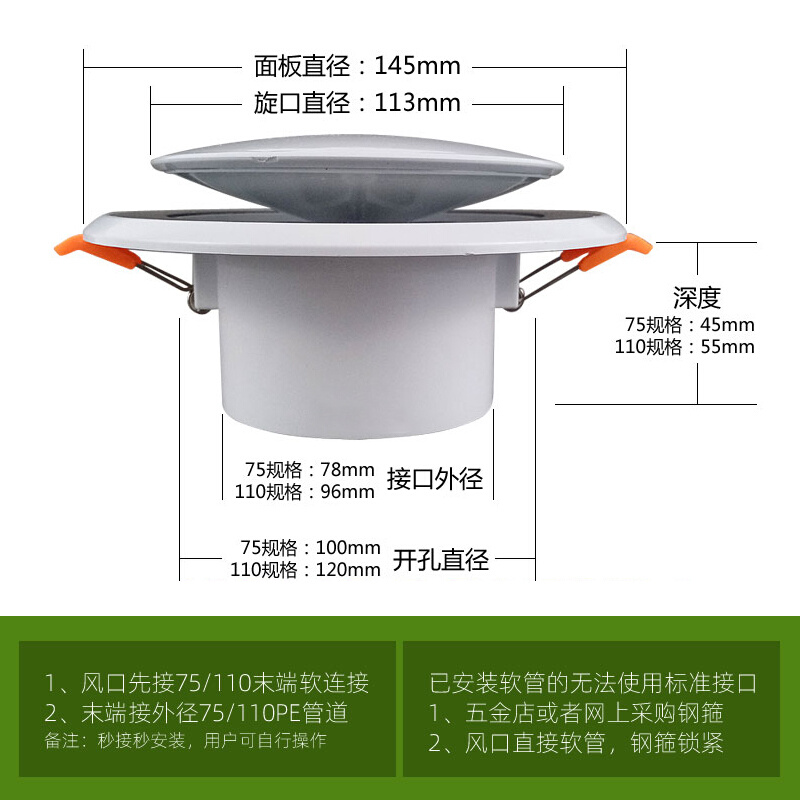 面板直径：145mm
旋口直径：113mm

深度
75规格：45mm
110规格：55mm

75规格：78mm
110规格：96mm
接口外径

75规格：100mm
110规格：120mm
开孔直径

1、风口先接75/110末端软连接
2、末端接外径75/110PE管道
备注：秒接秒安装，用户可自行操作

已安装软管的无法使用标准接口
1、五金店或者网上采购钢箍
2、风口直接软管，钢箍锁紧