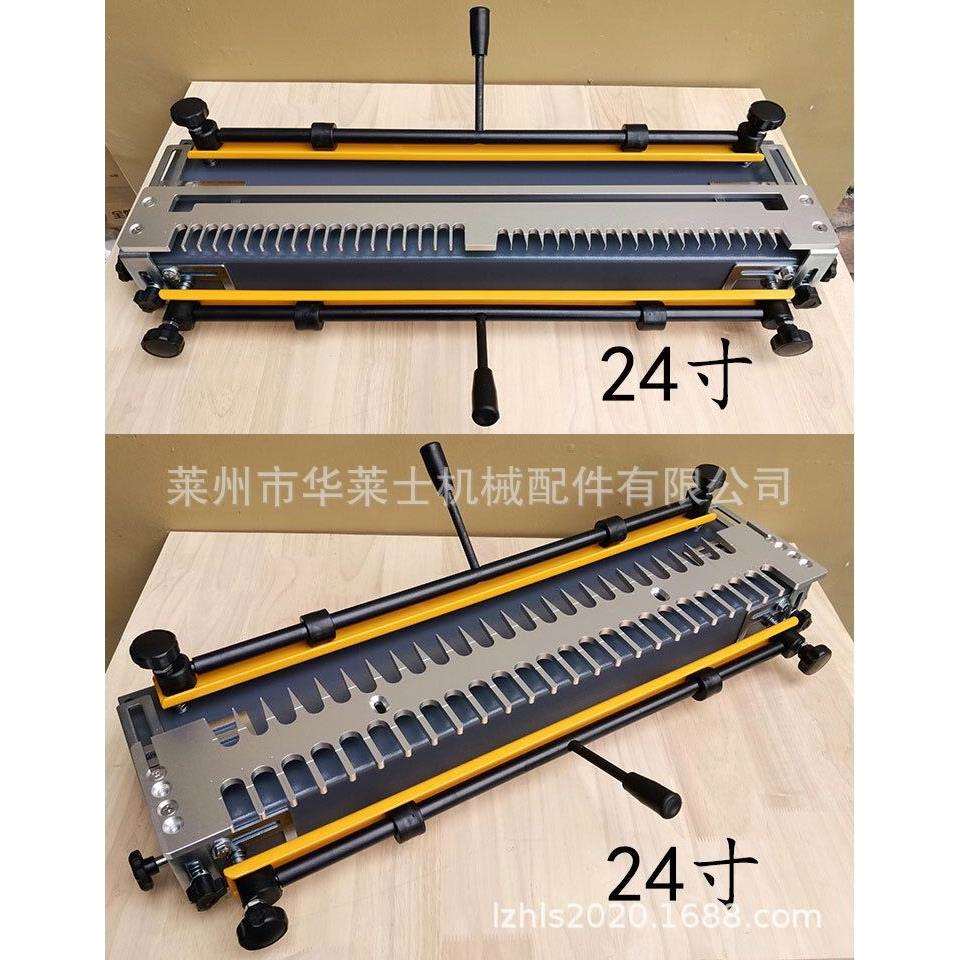 24寸

莱州市华莱士机械配件有限公司

24寸

lzhls2020.1688.com