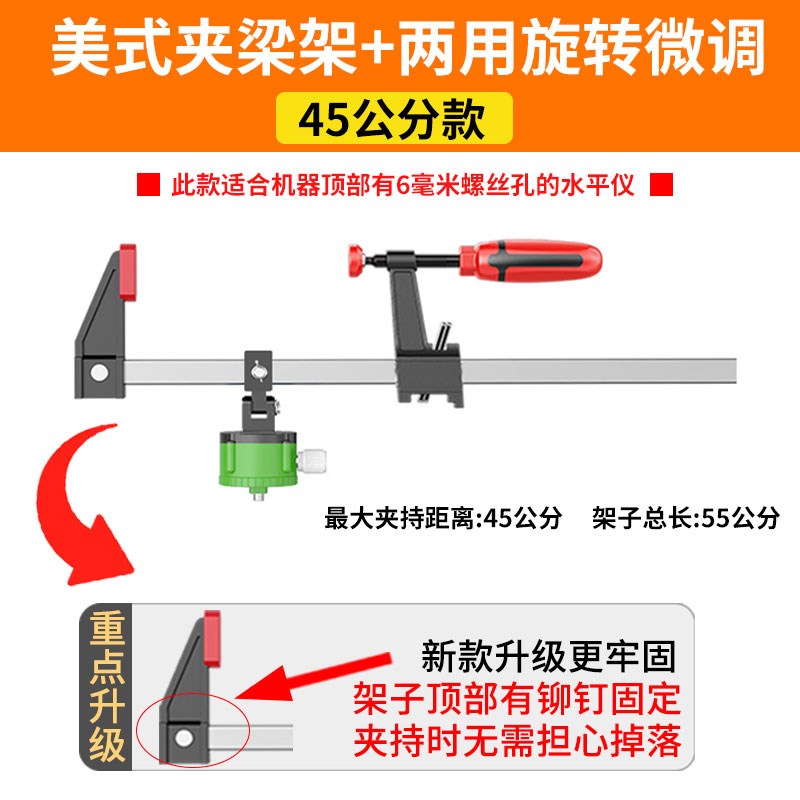 美式夹梁架+两用旋转微调

45公分款

此款适合机器顶部有6毫米螺丝孔的水平仪

最大夹持距离:45公分　架子总长:55公分

重点升级

新款升级更牢固
架子顶部有铆钉固定
夹持时无需担心掉落