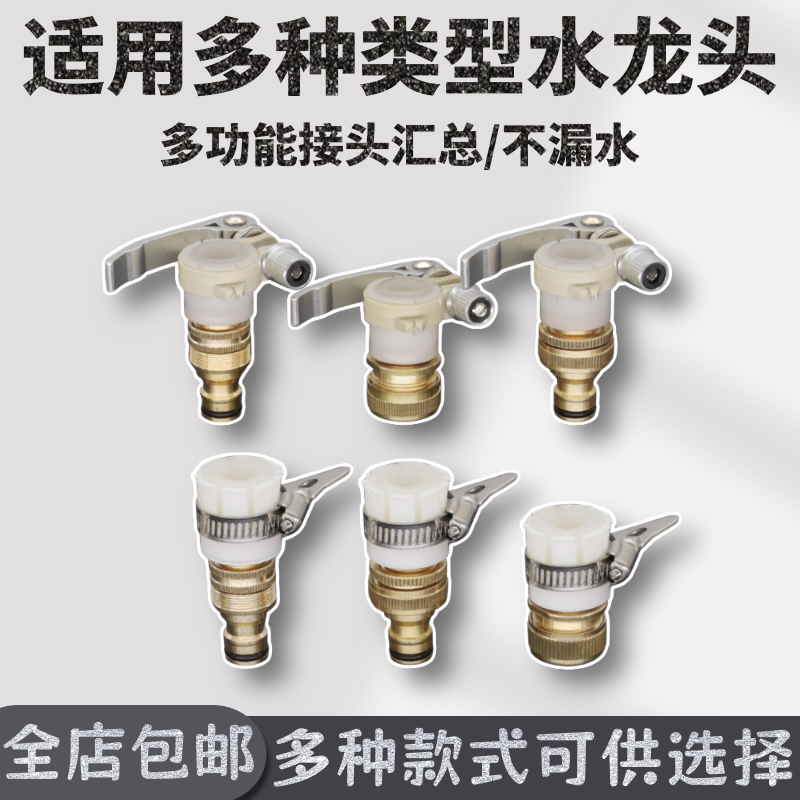 适用多种类型水龙头

多功能接头汇总/不漏水

全店包邮 多种款式可供选择