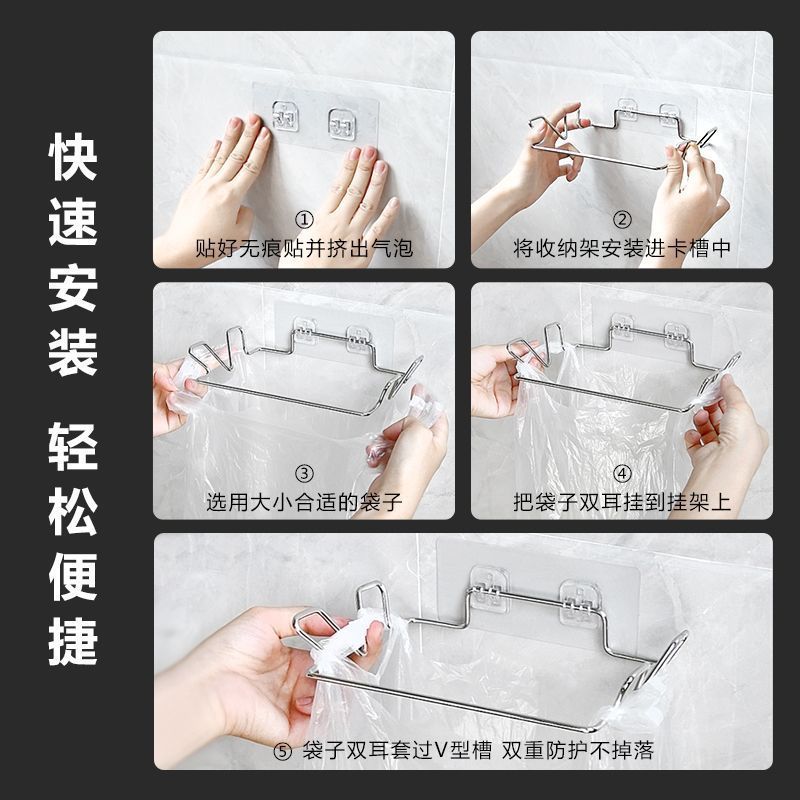 快速安装

轻松便捷

①
贴好无痕贴并挤出气泡

②
将收纳架安装进卡槽中

③
选用大小合适的袋子

④
把袋子双耳挂到挂架上

⑤ 袋子双耳套过V型槽 双重防护不掉落