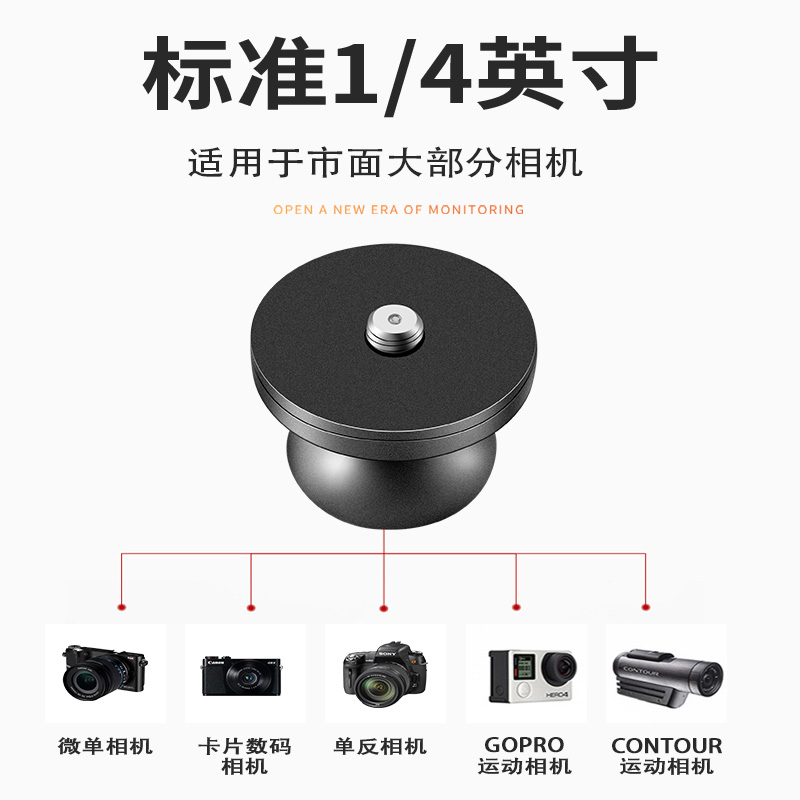 标准1/4英寸

适用于市面大部分相机

OPEN A NEW ERA OF MONITORING

Canon

SONY

HERO4

CONTOUR

微单相机

卡片数码相机

单反相机

GOPRO
运动相机

CONTOUR
运动相机