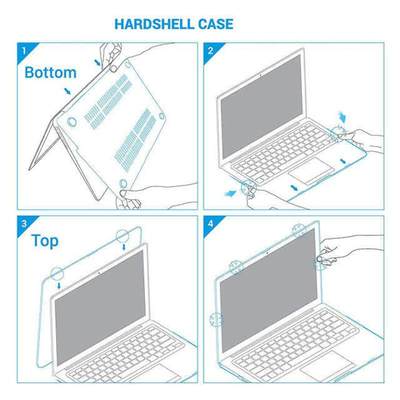 HARDSHELL CASE

1
Bottom

2

3
Top

4