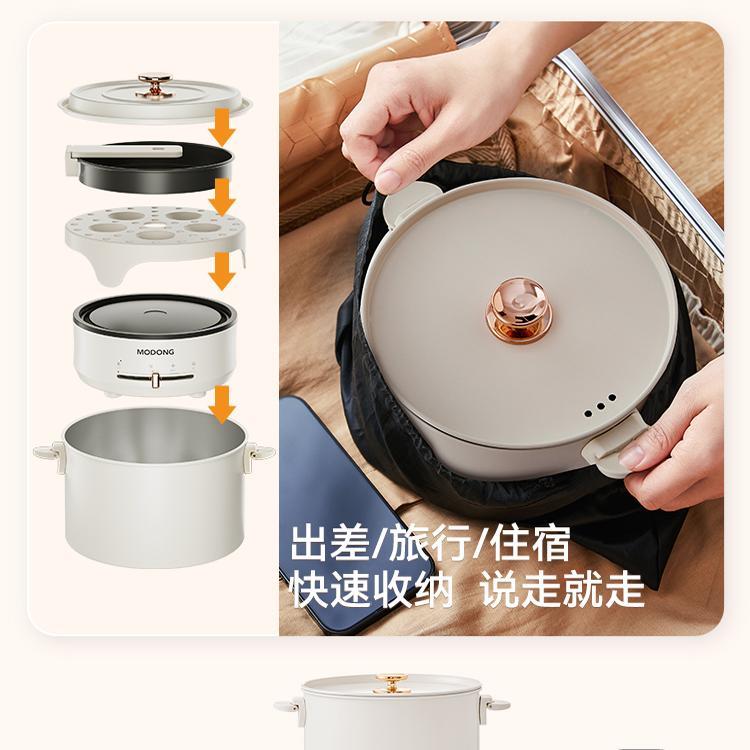 MODONG

出差/旅行/住宿
快速收纳 说走就走