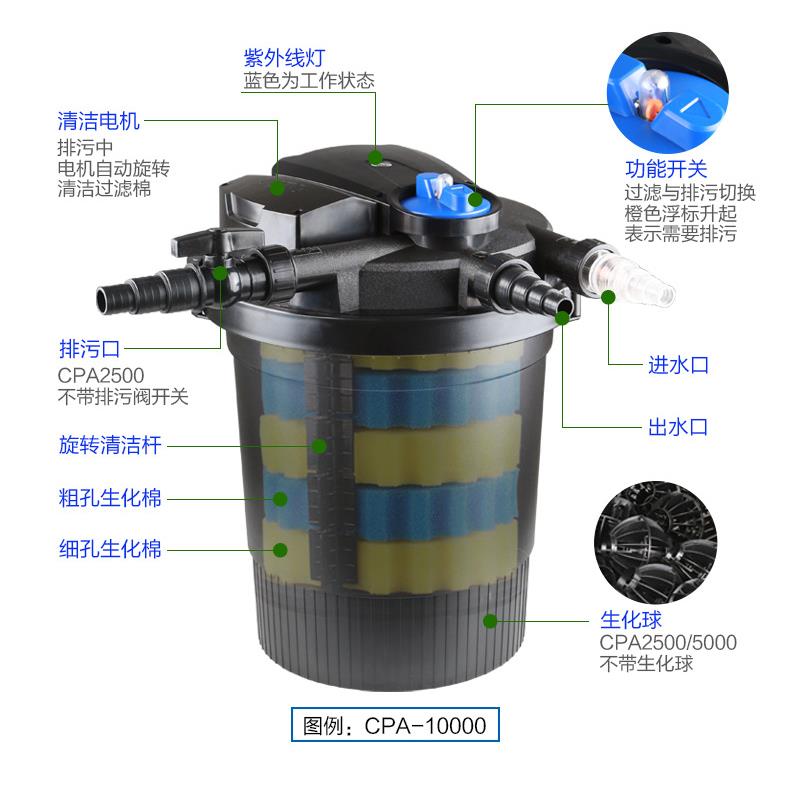 紫外线灯
蓝色为工作状态

清洁电机
排污中
电机自动旋转
清洁过滤棉

功能开关
过滤与排污切换
橙色浮标升起
表示需要排污

排污口
CPA2500
不带排污阀开关

进水口

出水口

旋转清洁杆

粗孔生化棉

细孔生化棉

生化球
CPA2500/5000
不带生化球

图例：CPA-10000