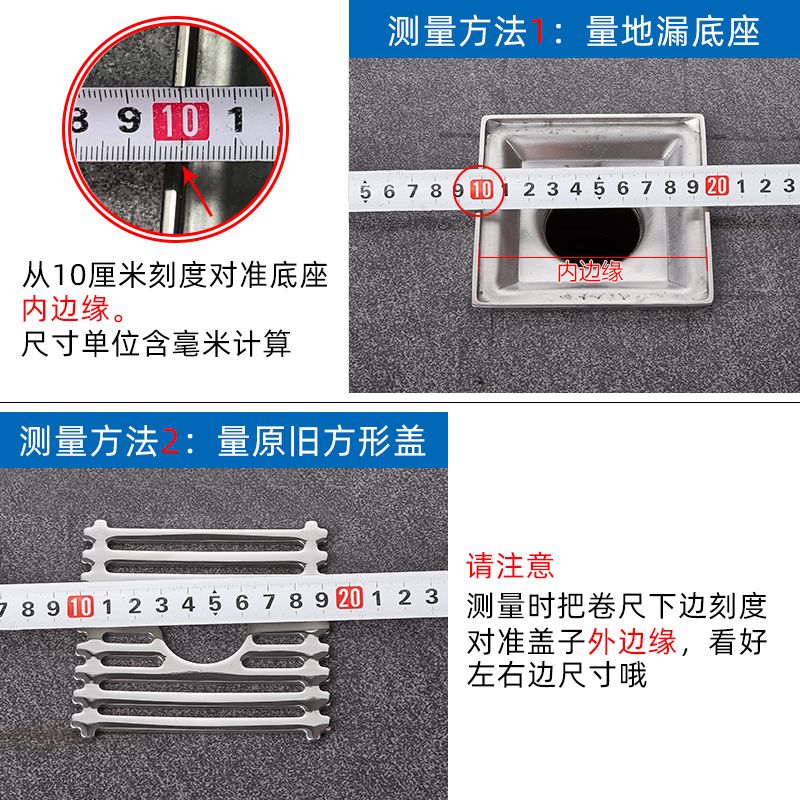 8 9 10 1

测量方法1：量地漏底座

5 6 7 8 9 10 1 2 3 4 5 6 7 8 9 20 1 2 3

内边缘

从10厘米刻度对准底座内边缘。
尺寸单位含毫米计算

测量方法2：量原旧方形盖

7 8 9 10 1 2 3 4 5 6 7 8 9 20 1 2 3

请注意
测量时把卷尺下边刻度对准盖子外边缘，看好左右边尺寸哦