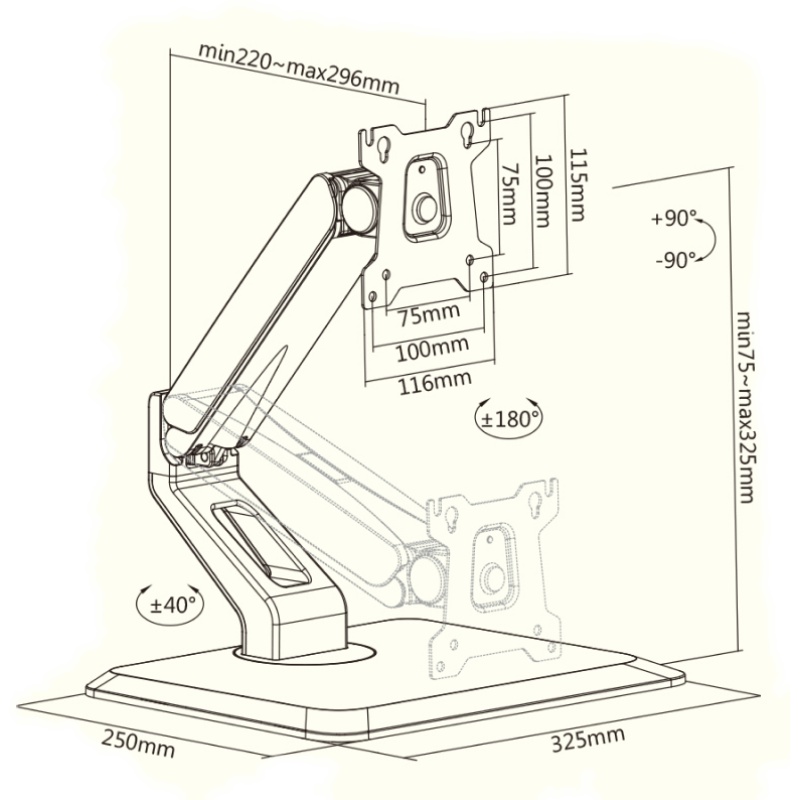 min220~max296mm

75mm
100mm
115mm

+90°
-90°

75mm
100mm
116mm

±180°

min75~max325mm

±40°

250mm
325mm