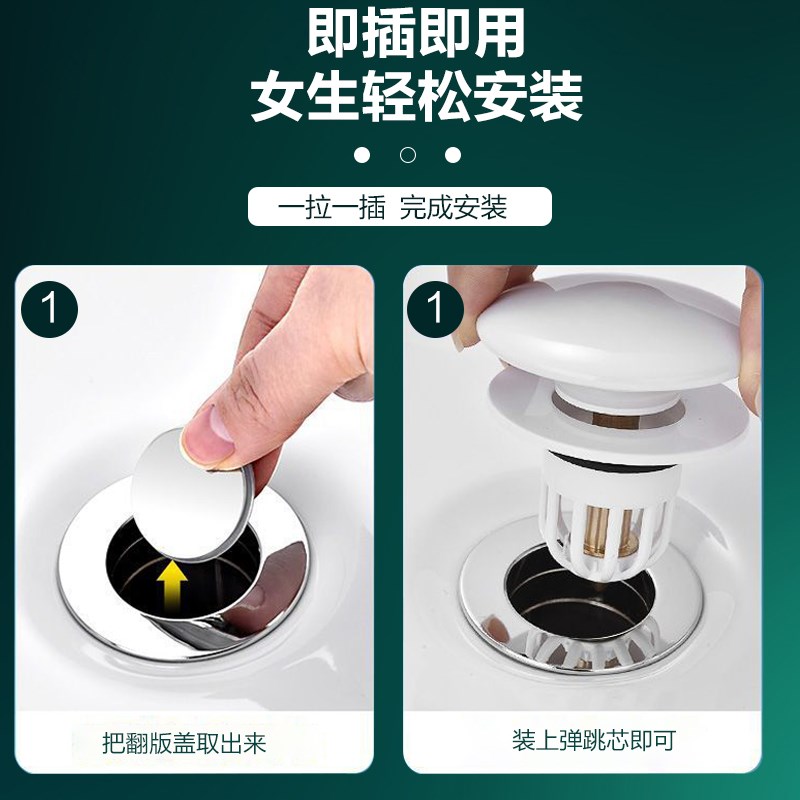 即插即用
女生轻松安装

一拉一插 完成安装

1

把翻版盖取出来

1

装上弹跳芯即可