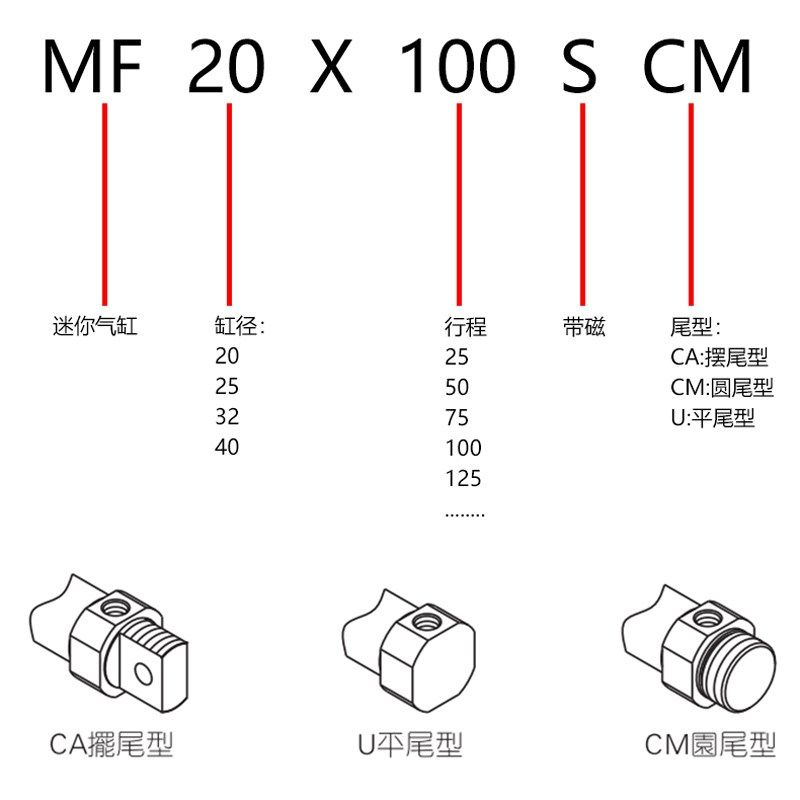 MF 20 X 100 S CM

迷你气缸

缸径:
20
25
32
40

行程
25
50
75
100
125
........

带磁

尾型:
CA:摆尾型
CM:圆尾型
U:平尾型

CA擺尾型

U平尾型

CM圓尾型