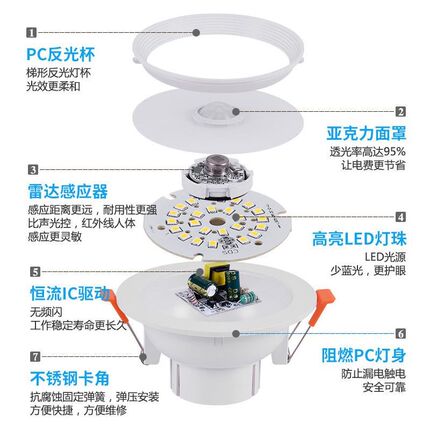 1
PC反光杯
梯形反光灯杯
光效更柔和

2
亚克力面罩
透光率高达95%
让电费更节省

3
雷达感应器
感应距离更远，耐用性更强
比声光控，红外线人体
感应更灵敏

4
高亮LED灯珠
LED光源
少蓝光，更护眼

5
恒流IC驱动
无频闪
工作稳定寿命更长久

6
阻燃PC灯身
防止漏电触电
安全可靠

7
不锈钢卡角
抗腐蚀固定弹簧，弹压安装
方便快捷，方便维修