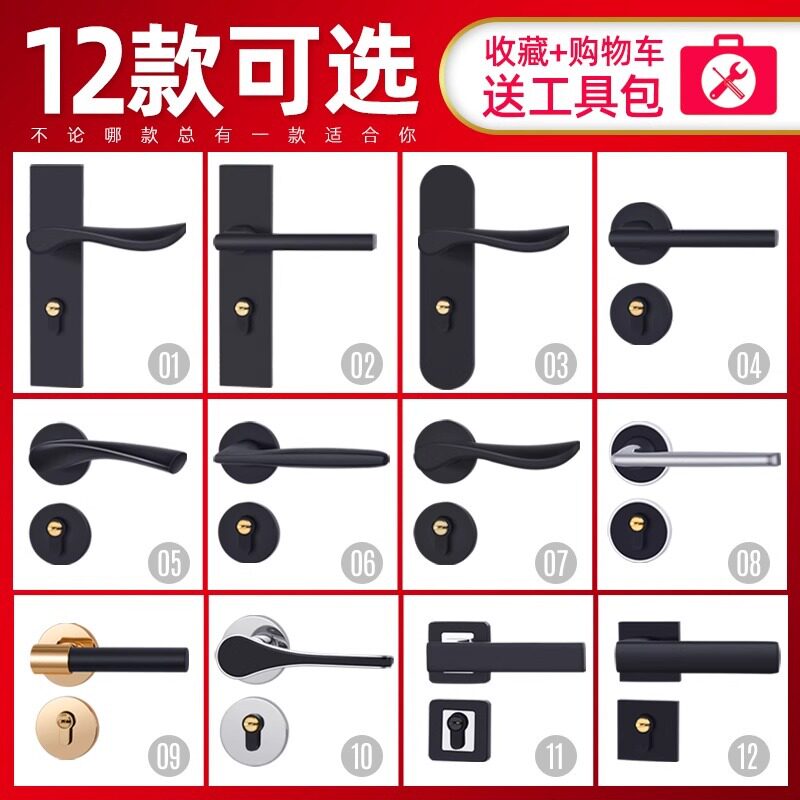 12款可选
不论哪款总有一款适合你

收藏+购物车
送工具包

01
02
03
04
05
06
07
08
09
10
11
12