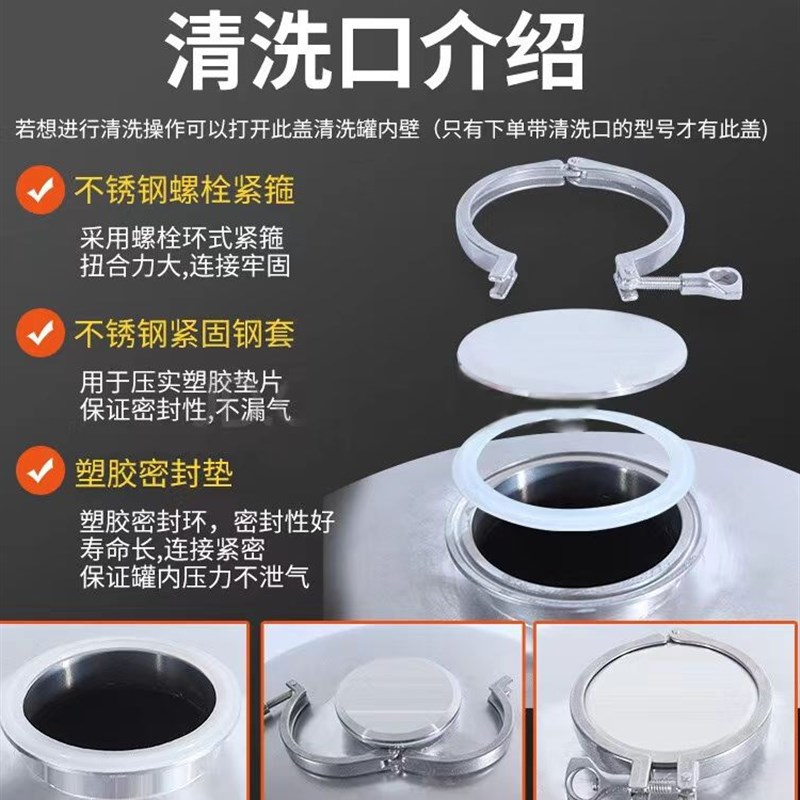 清洗口介绍

若想进行清洗操作可以打开此盖清洗罐内壁（只有下单带清洗口的型号才有此盖）

不锈钢螺栓紧箍

采用螺栓环式紧箍
扭合力大,连接牢固

不锈钢紧固钢套

用于压实塑胶垫片
保证密封性,不漏气

塑胶密封垫

塑胶密封环，密封性好
寿命长,连接紧密
保证罐内压力不泄气