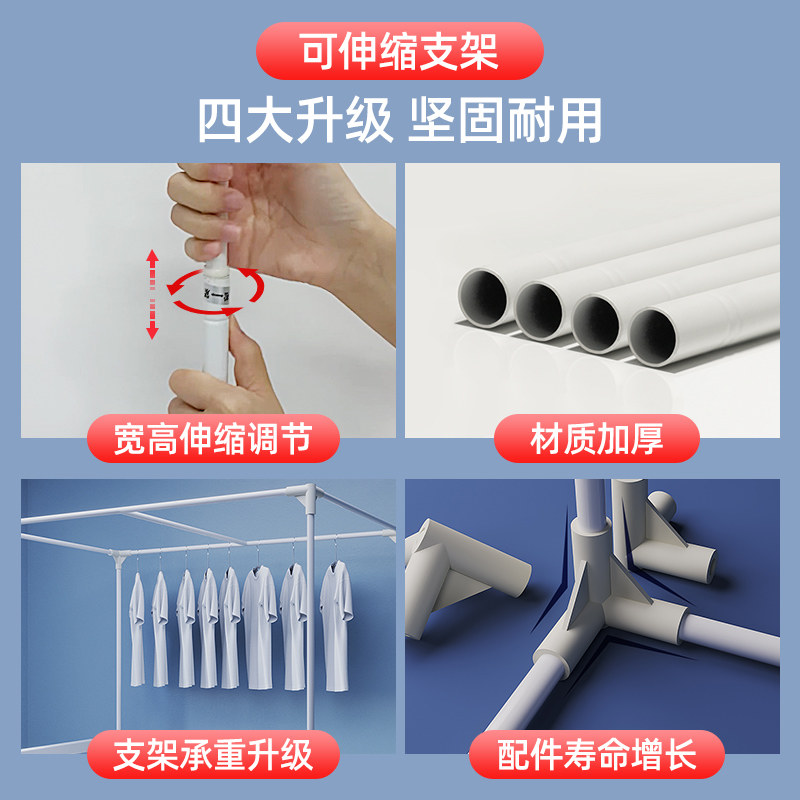 可伸缩支架

四大升级 坚固耐用

宽高伸缩调节

材质加厚

支架承重升级

配件寿命增长