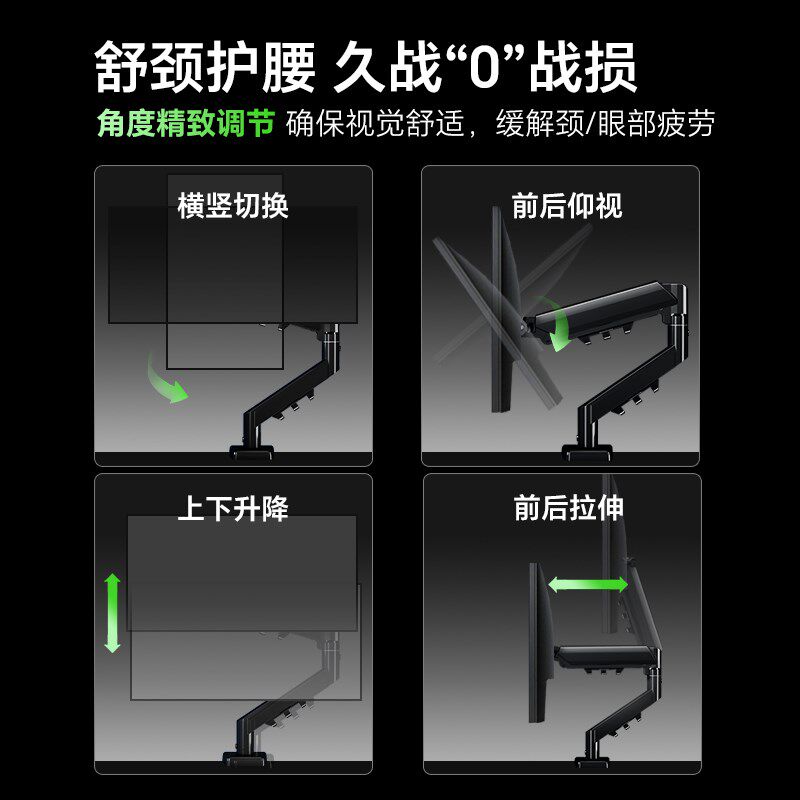 舒颈护腰 久战“0”战损

角度精致调节 确保视觉舒适，缓解颈/眼部疲劳

横竖切换

前后仰视

上下升降

前后拉伸