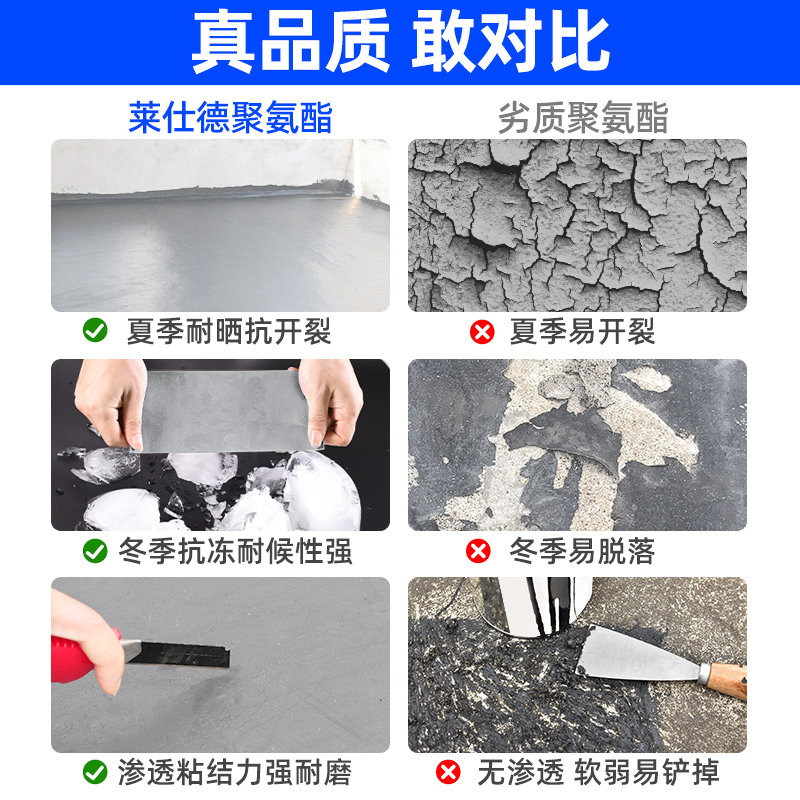 真品质 敢对比

莱仕德聚氨酯

夏季耐晒抗开裂

冬季抗冻耐候性强

渗透粘结力强耐磨

劣质聚氨酯

夏季易开裂

冬季易脱落

无渗透 软弱易铲掉