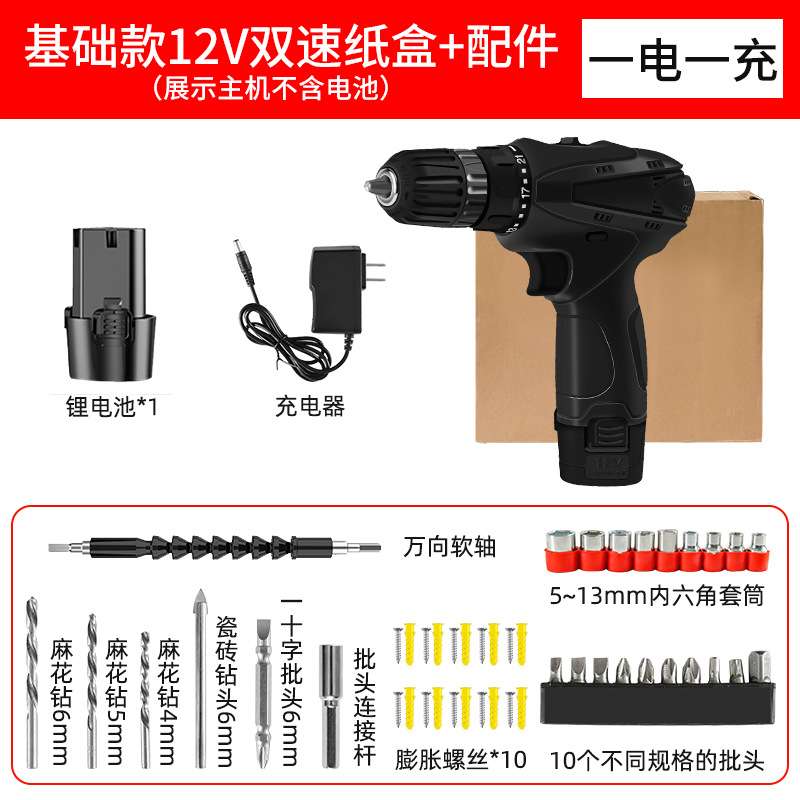 基础款12V双速纸盒+配件
（展示主机不含电池）

一电一充

锂电池*1

充电器

万向软轴

5~13mm内六角套筒

麻花钻6mm

麻花钻5mm

麻花钻4mm

瓷砖钻头6mm

一十字批头6mm

批头连接杆

膨胀螺丝*10

10个不同规格的批头