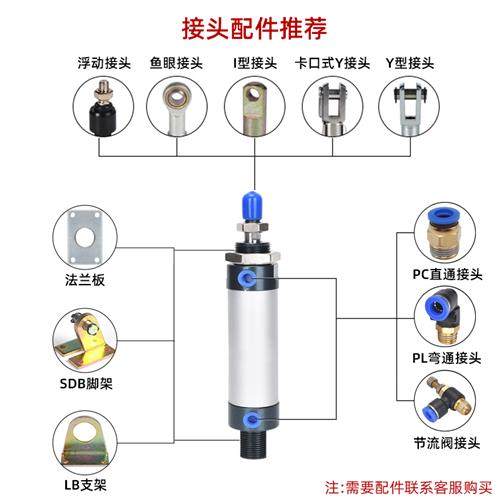 接头配件推荐

浮动接头 鱼眼接头 I型接头 卡口式Y接头 Y型接头

法兰板

SDB脚架

LB支架

PC直通接头

PL弯通接头

节流阀接头

注:需要配件联系客服购买