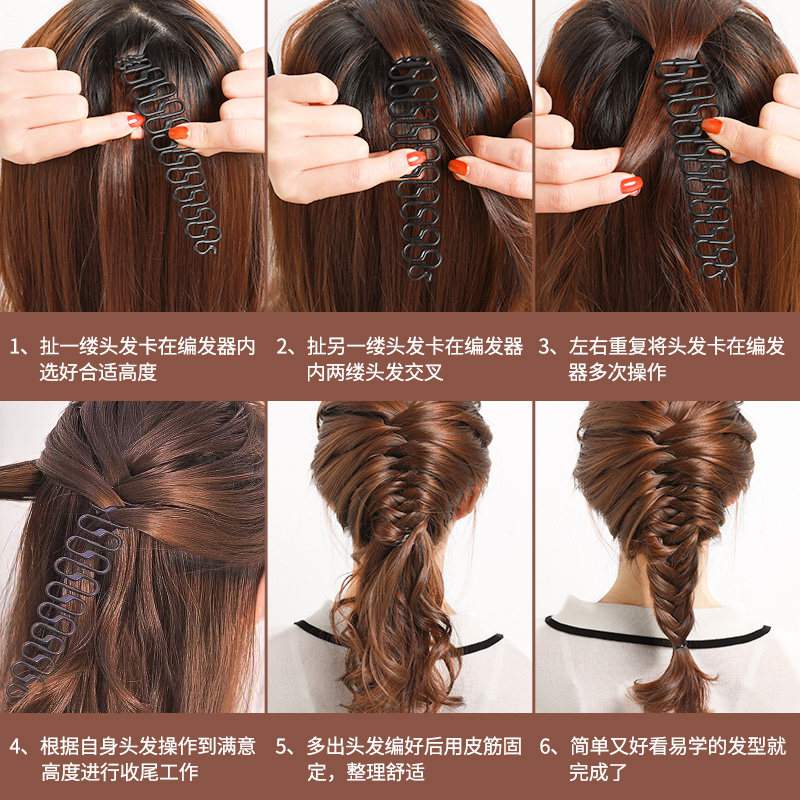 1、扯一缕头发卡在编发器内选好合适高度

2、扯另一缕头发卡在编发器内两缕头发交叉

3、左右重复将头发卡在编发器多次操作

4、根据自身头发操作到满意高度进行收尾工作

5、多出头发编好后用皮筋固定，整理舒适

6、简单又好看易学的发型就完成了