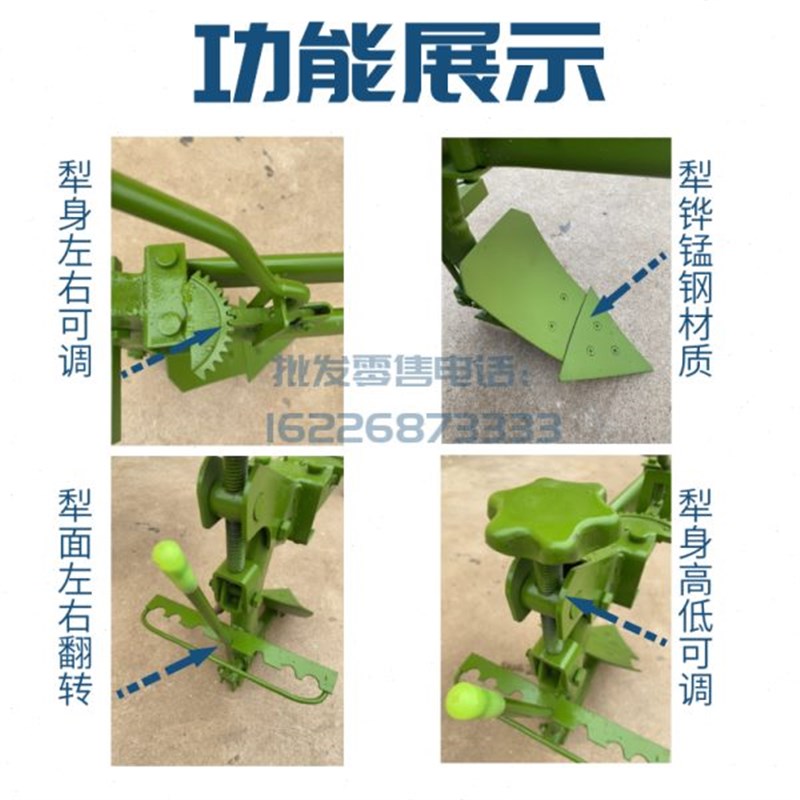 功能展示

犁身左右可调

犁铧锰钢材质

批发零售电话:
16226873333

犁面左右翻转

犁身高低可调