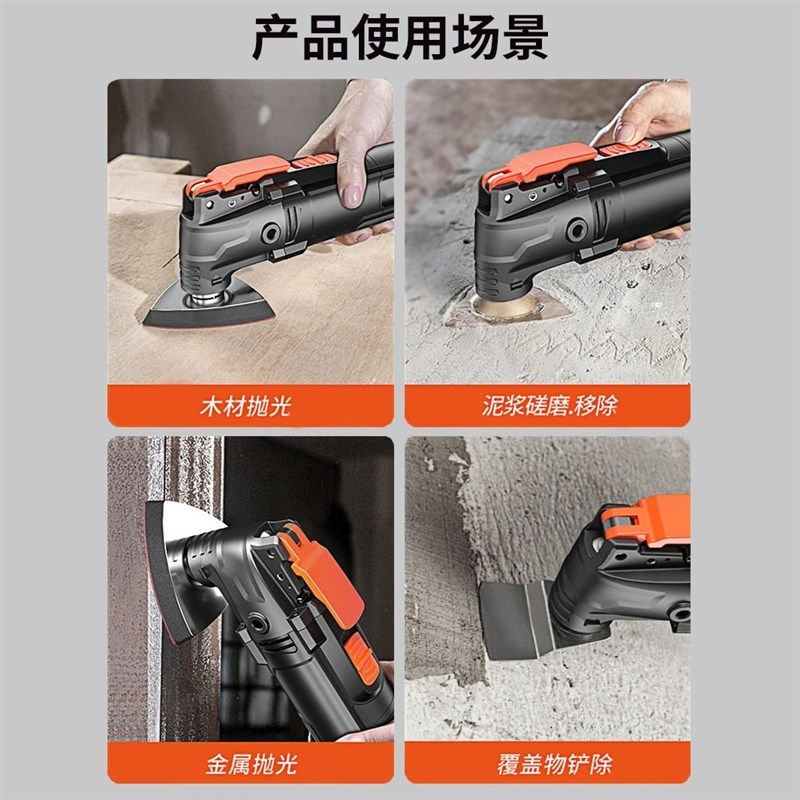 产品使用场景

木材抛光

泥浆磋磨.移除

金属抛光

覆盖物铲除