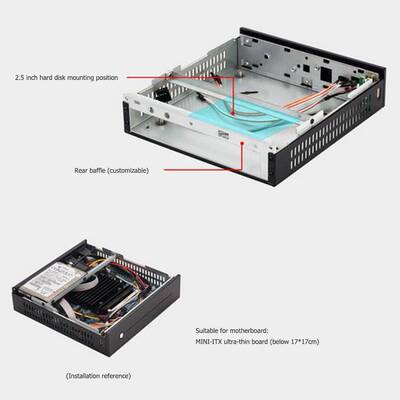 2.5 inch hard disk mounting position

Rear baffle (customizable)

Suitable for motherboard:
MINI-ITX ultra-thin board (below 17*17cm)

(Installation reference)