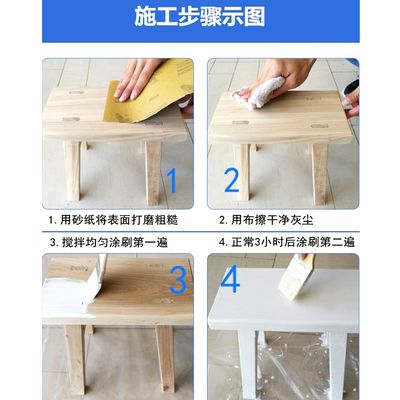 施工步骤示图

1

2

1. 用砂纸将表面打磨粗糙

2. 用布擦干净灰尘

3. 搅拌均匀涂刷第一遍

4. 正常3小时后涂刷第二遍

3

4