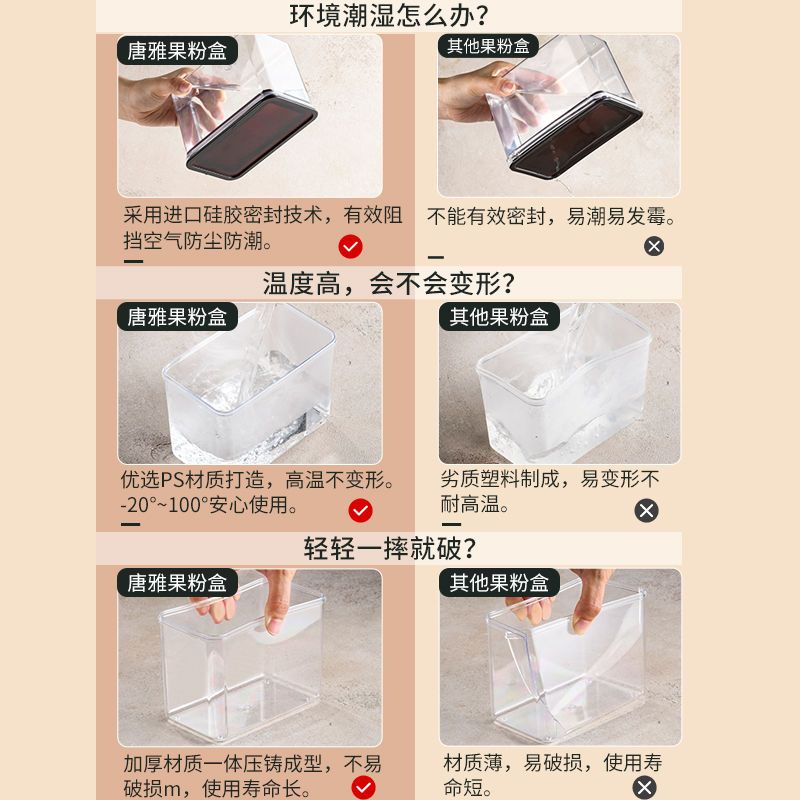 环境潮湿怎么办?

唐雅果粉盒

采用进口硅胶密封技术，有效阻挡空气防尘防潮。

其他果粉盒

不能有效密封，易潮易发霉。

温度高，会不会变形?

唐雅果粉盒

优选PS材质打造，高温不变形。-20°~100°安心使用。

其他果粉盒

劣质塑料制成，易变形不耐高温。

轻轻一摔就破?

唐雅果粉盒

加厚材质一体压铸成型，不易破损m，使用寿命长。

其他果粉盒

材质薄，易破损，使用寿命短。