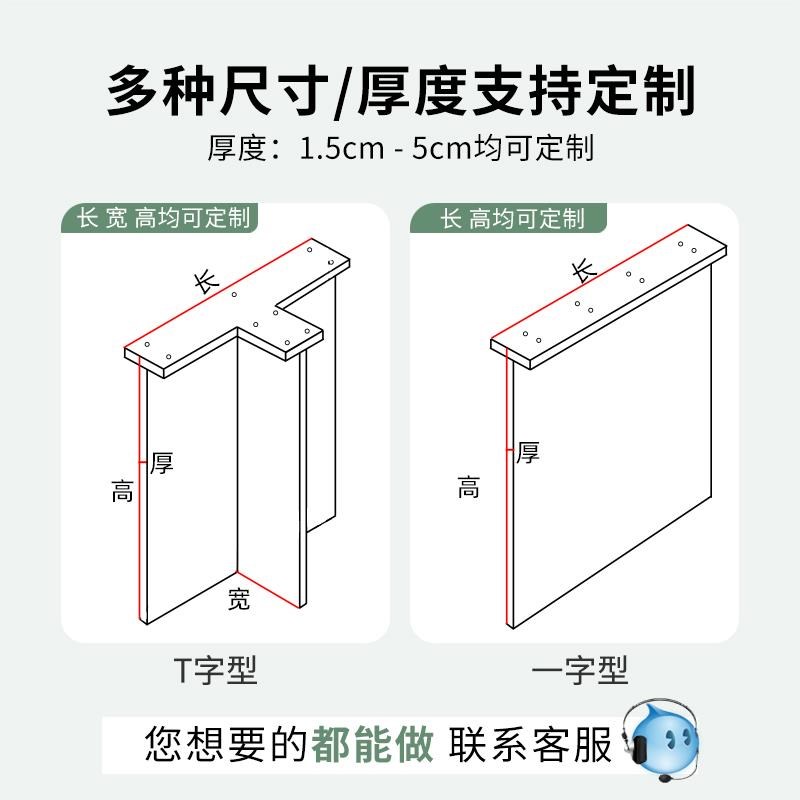 多种尺寸/厚度支持定制
厚度：1.5cm - 5cm均可定制

长 宽 高均可定制

长
厚
高
宽

T字型

长 高均可定制

长
厚
高

一字型

您想要的都能做 联系客服