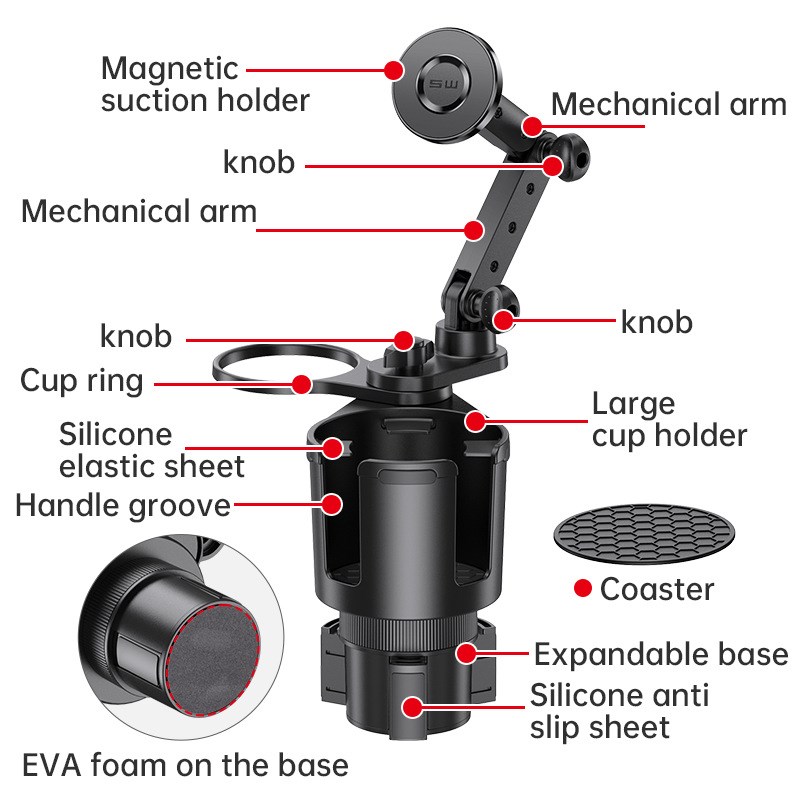 Magnetic suction holder

SW

Mechanical arm

knob

Mechanical arm

knob

knob

Cup ring

Large cup holder

Silicone elastic sheet

Handle groove

Coaster

Expandable base

Silicone anti slip sheet

EVA foam on the base