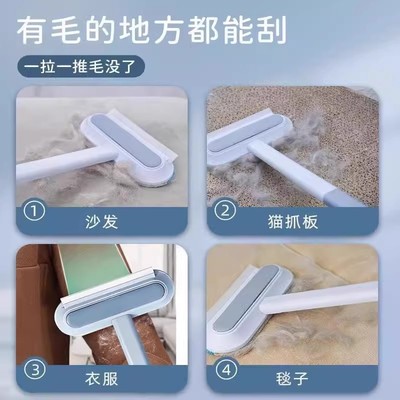 有毛的地方都能刮

一拉一推毛没了

① 沙发

② 猫抓板

③ 衣服

④ 毯子