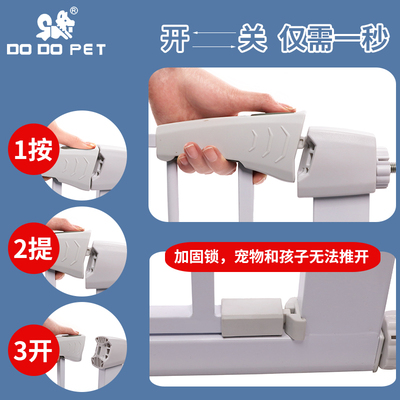 ®
DO DO PET

开 关 仅需一秒

1按

2提

3开

加固锁，宠物和孩子无法推开